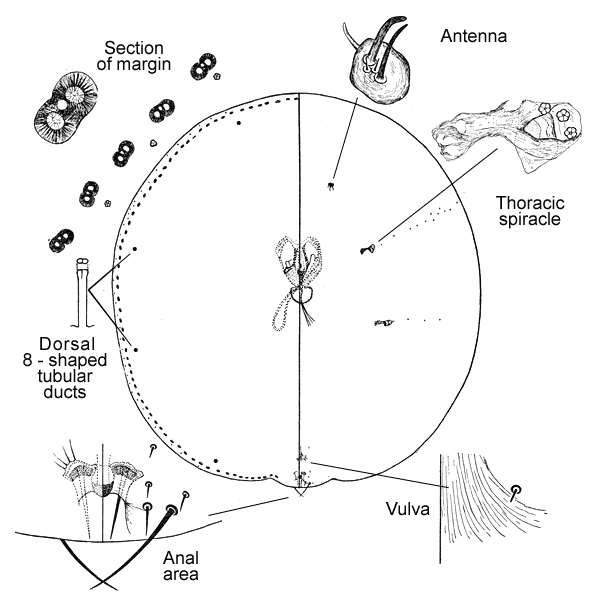 Section of margin

Antenna

Thoracic spiracle

Dorsal 8 - shaped tubular ducts

Vulva

Anal area